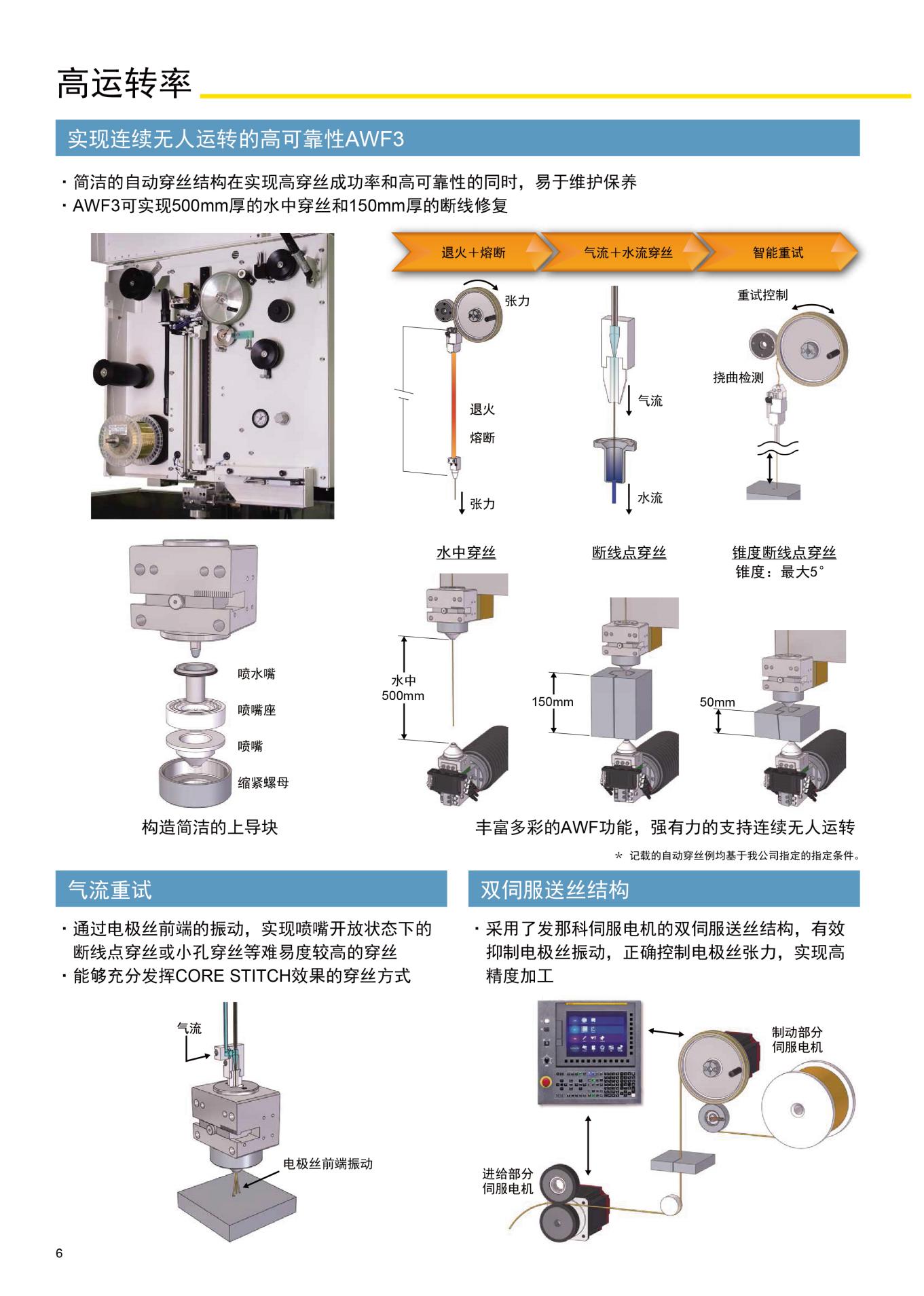 高运转率

实现连续无人运转的高可靠性AWF3

・简洁的自动穿丝结构在实现高穿丝成功率和高可靠性的同时，易于维护保养
・AWF3可实现500mm厚的水中穿丝和150mm厚的断线修复

退火＋熔断
气流＋水流穿丝
智能重试

张力
退火
熔断
张力

气流
水流

重试控制
挠曲检测

喷水嘴
喷嘴座
喷嘴
缩紧螺母

构造简洁的上导块

水中穿丝
断线点穿丝
锥度断线点穿丝
锥度：最大5°

水中
500mm
150mm
50mm

丰富多彩的AWF功能，强有力的支持连续无人运转

＊ 记载的自动穿丝例均基于我公司指定的指定条件。

气流重试

・通过电极丝前端的振动，实现喷嘴开放状态下的断线点穿丝或小孔穿丝等难易度较高的穿丝
・能够充分发挥CORE STITCH效果的穿丝方式

气流
电极丝前端振动

双伺服送丝结构

・采用了发那科伺服电机的双伺服送丝结构，有效抑制电极丝振动，正确控制电极丝张力，实现高精度加工

制动部分
伺服电机
进给部分
伺服电机

6